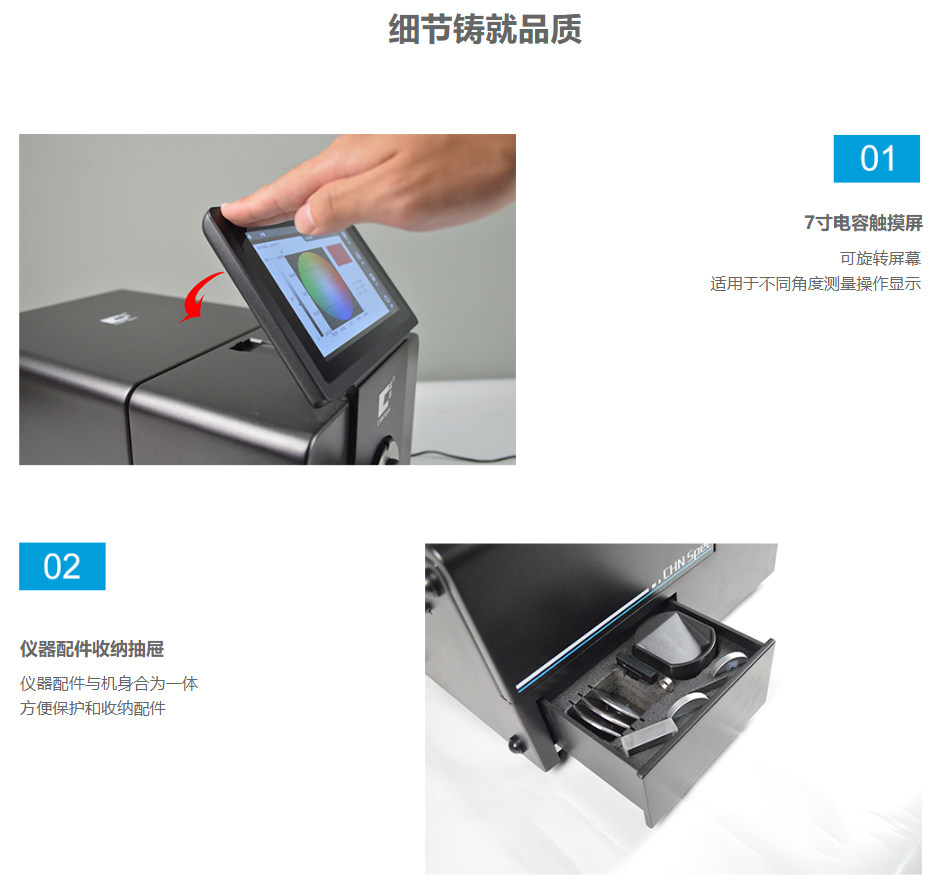 细节铸就品质

01

7寸电容触摸屏

可旋转屏幕
适用于不同角度测量操作显示

02

仪器配件收纳抽屉

仪器配件与机身合为一体
方便保护和收纳配件

CHN Spec