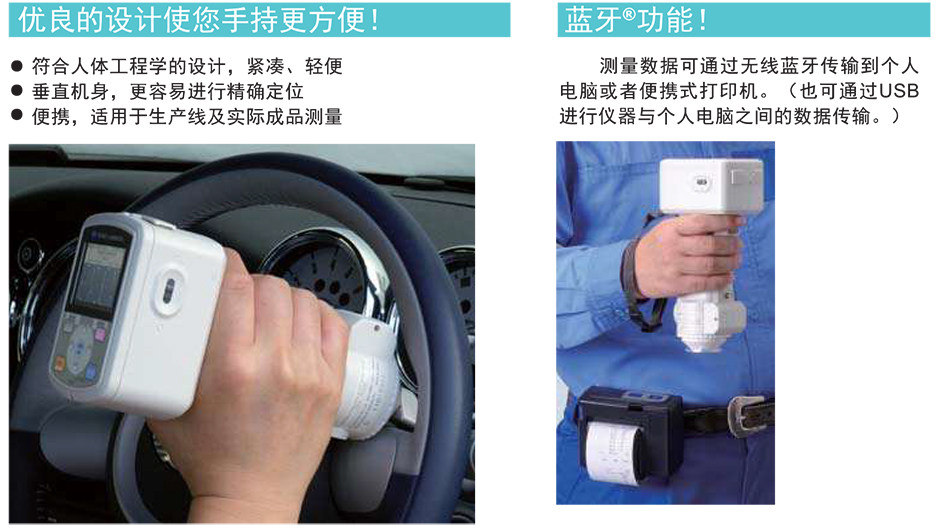 优良的设计使您手持更方便！

● 符合人体工程学的设计，紧凑、轻便
● 垂直机身，更容易进行精确定位
● 便携，适用于生产线及实际成品测量

蓝牙®功能！

测量数据可通过无线蓝牙传输到个人电脑或者便携式打印机。（也可通过USB进行仪器与个人电脑之间的数据传输。）