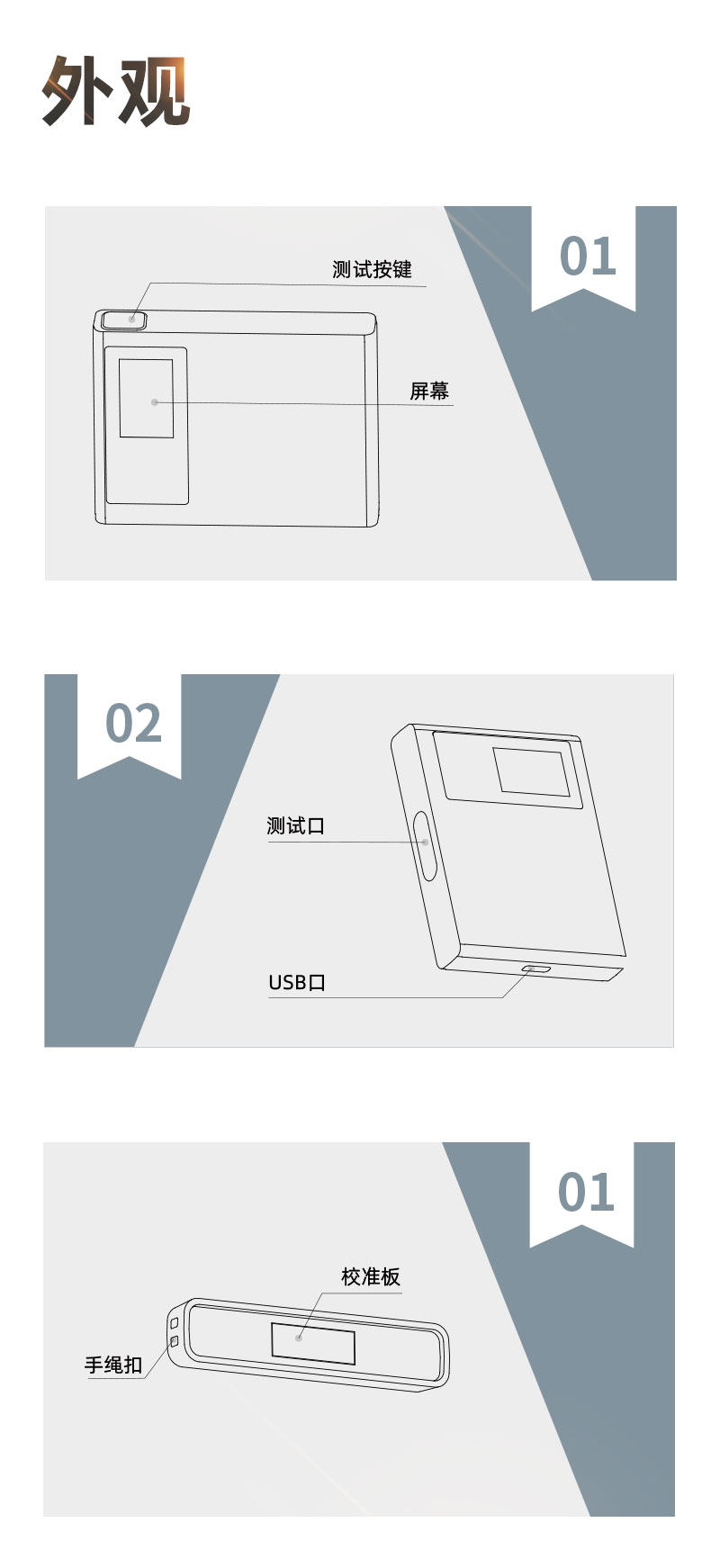 外观

01

测试按键

屏幕

02

测试口

USB口

01

校准板

手绳扣